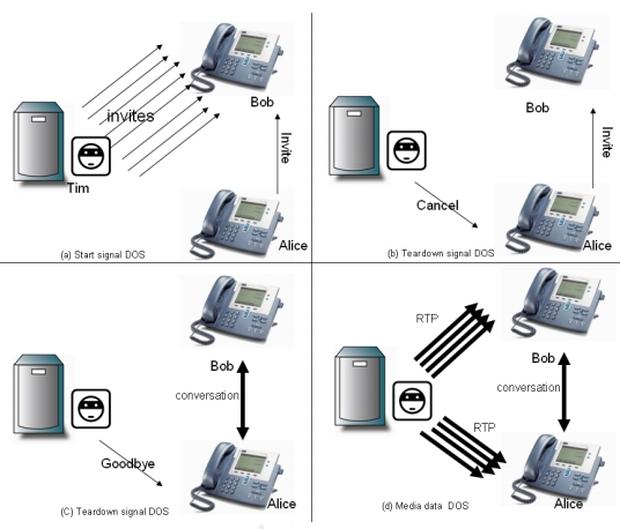 invites

Bob

Invite

Tim

Alice

(a) Start signal DOS

Bob

Invite

Cancel

Alice

(b) Teardown signal DOS

Bob

conversation

Goodbye

Alice

(C) Teardown signal DOS

RTP

Bob

conversation

RTP

Alice

(d) Media data DOS