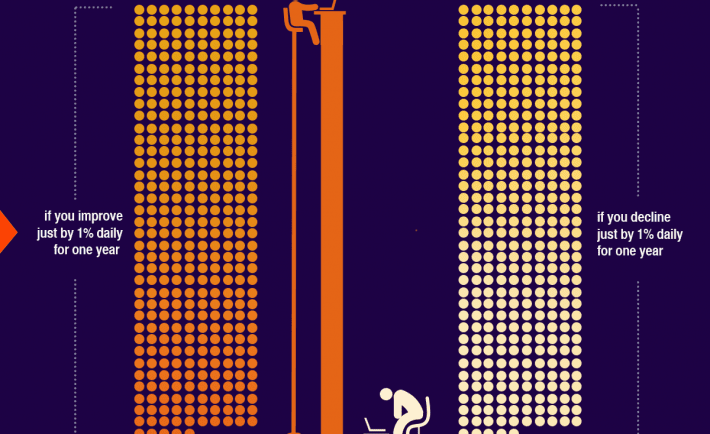 if you improve just by 1% daily for one year

if you decline just by 1% daily for one year