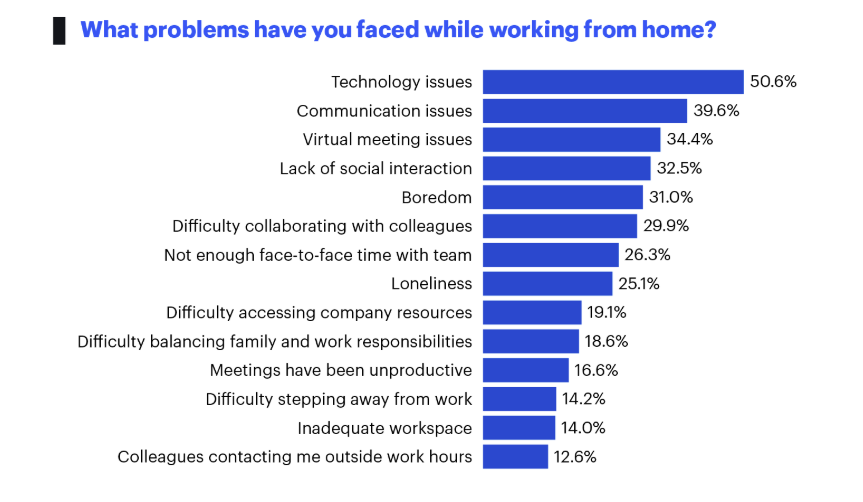 What problems have you faced while working from home?

Technology issues 50.6%
Communication issues 39.6%
Virtual meeting issues 34.4%
Lack of social interaction 32.5%
Boredom 31.0%
Difficulty collaborating with colleagues 29.9%
Not enough face-to-face time with team 26.3%
Loneliness 25.1%
Difficulty accessing company resources 19.1%
Difficulty balancing family and work responsibilities 18.6%
Meetings have been unproductive 16.6%
Difficulty stepping away from work 14.2%
Inadequate workspace 14.0%
Colleagues contacting me outside work hours 12.6%