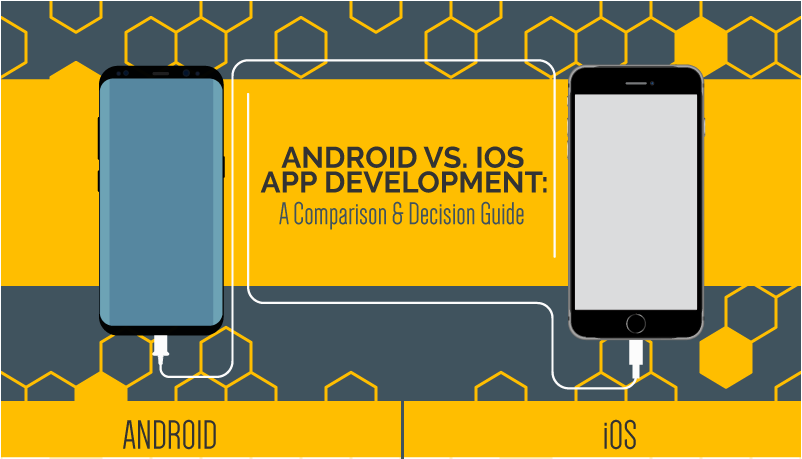 ANDROID VS. IOS APP DEVELOPMENT:
A Comparison & Decision Guide

ANDROID

iOS