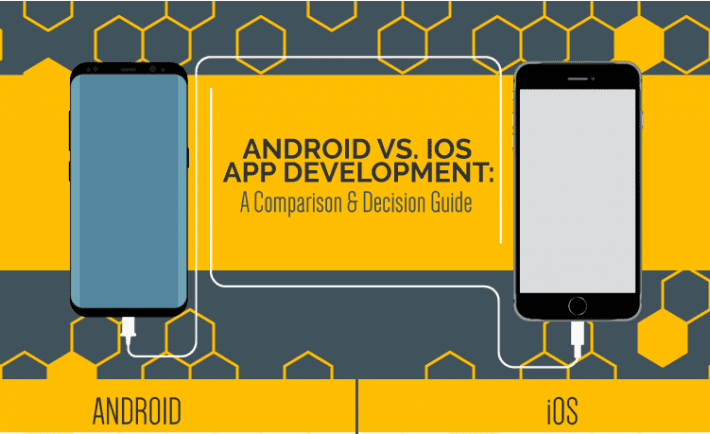 ANDROID VS. IOS APP DEVELOPMENT:
A Comparison & Decision Guide

ANDROID

iOS