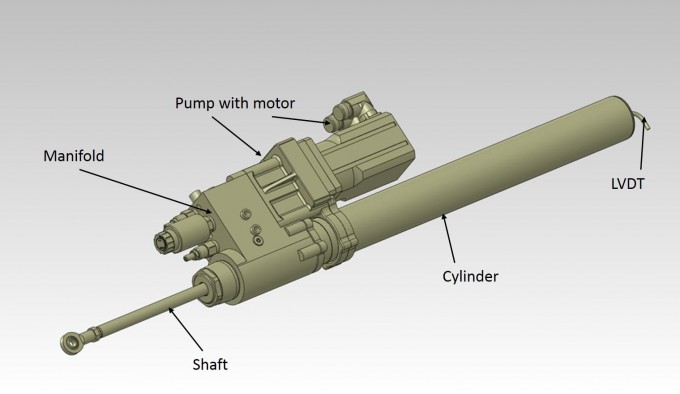 Pump with motor

Manifold

LVDT

Cylinder

Shaft